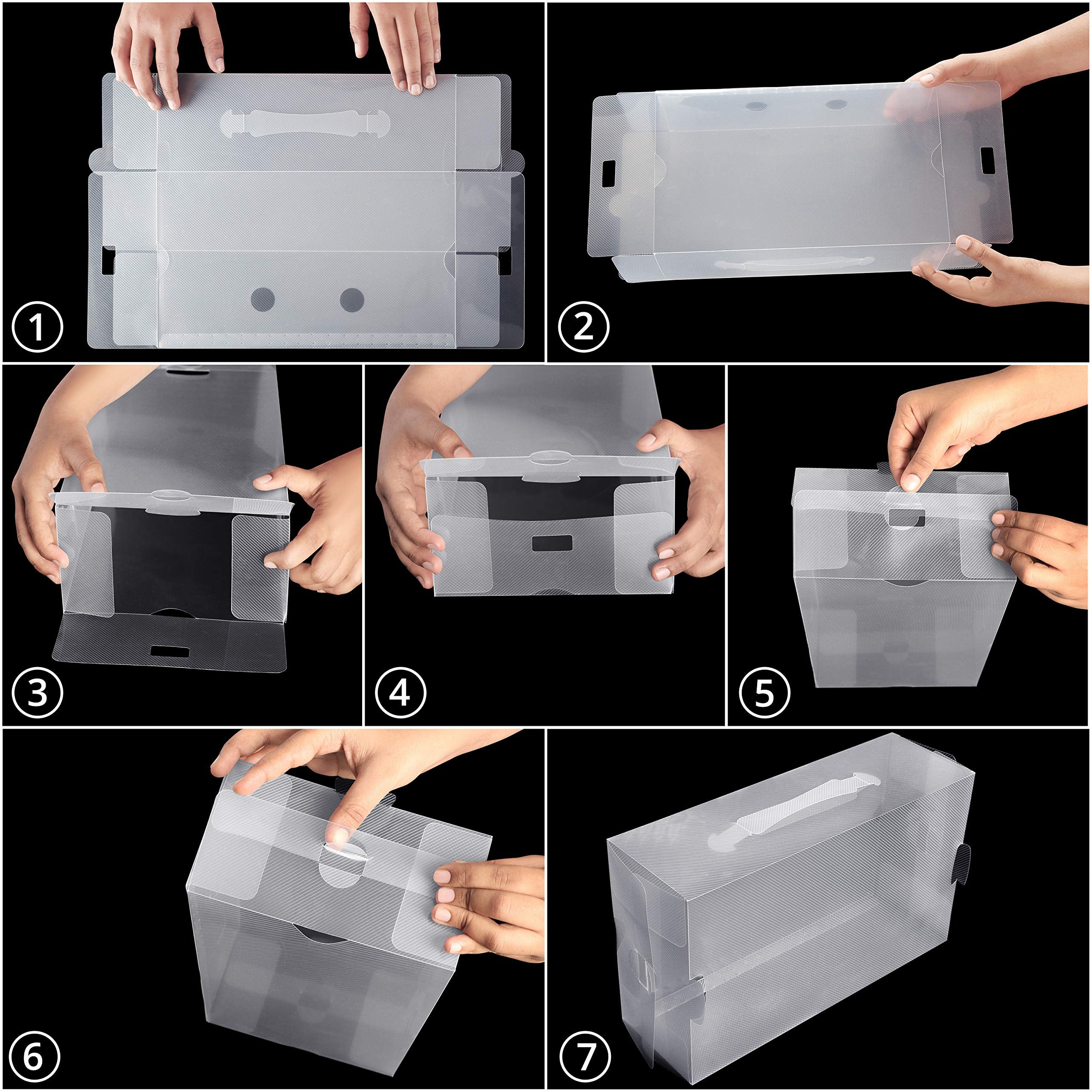 1

2

3

4

5

6

7