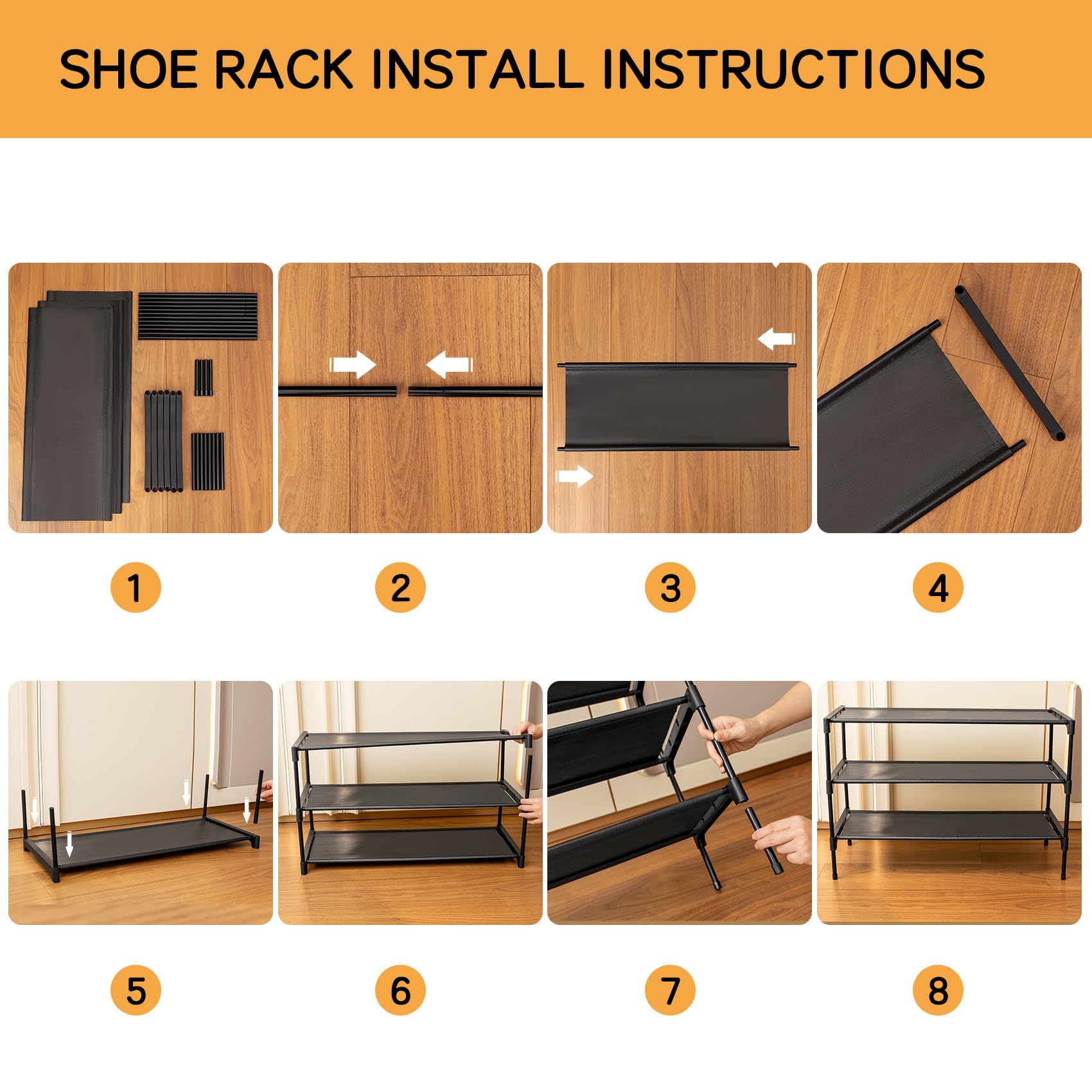 SHOE RACK INSTALL INSTRUCTIONS

1

2

3

4

5

6

7

8